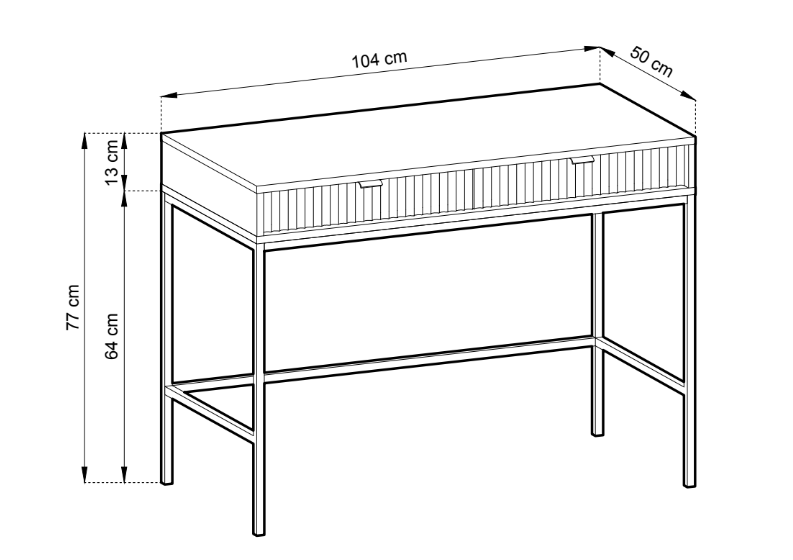 104 cm
50 cm
13 cm
77 cm
64 cm