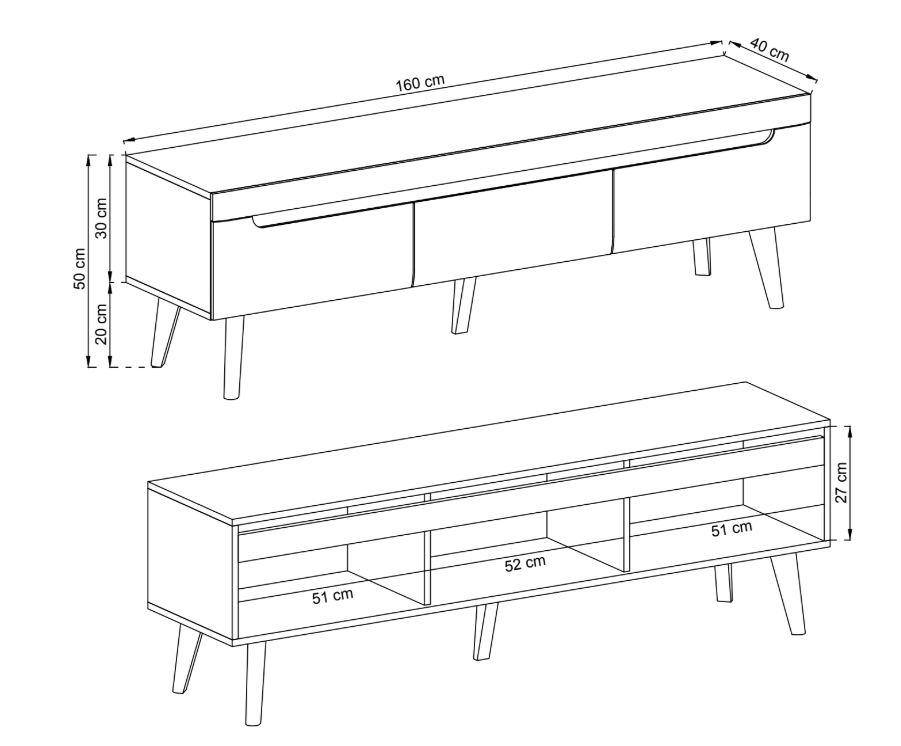 160 cm
40 cm
50 cm
30 cm
20 cm
27 cm
51 cm
52 cm
51 cm