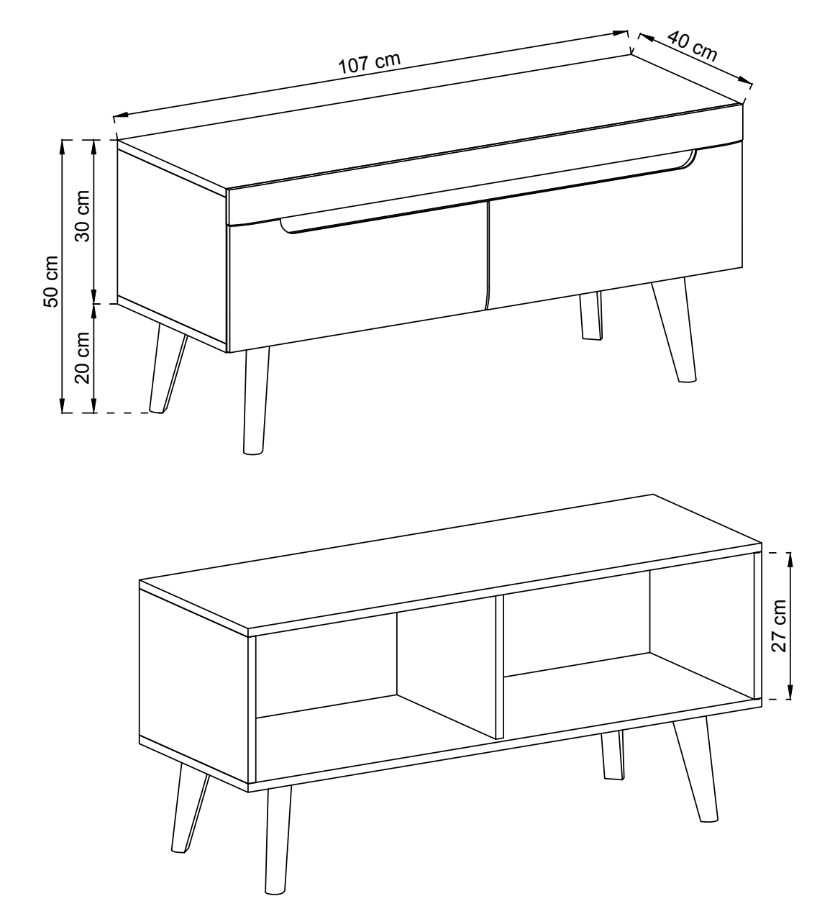 107 cm
40 cm
50 cm
30 cm
20 cm
27 cm