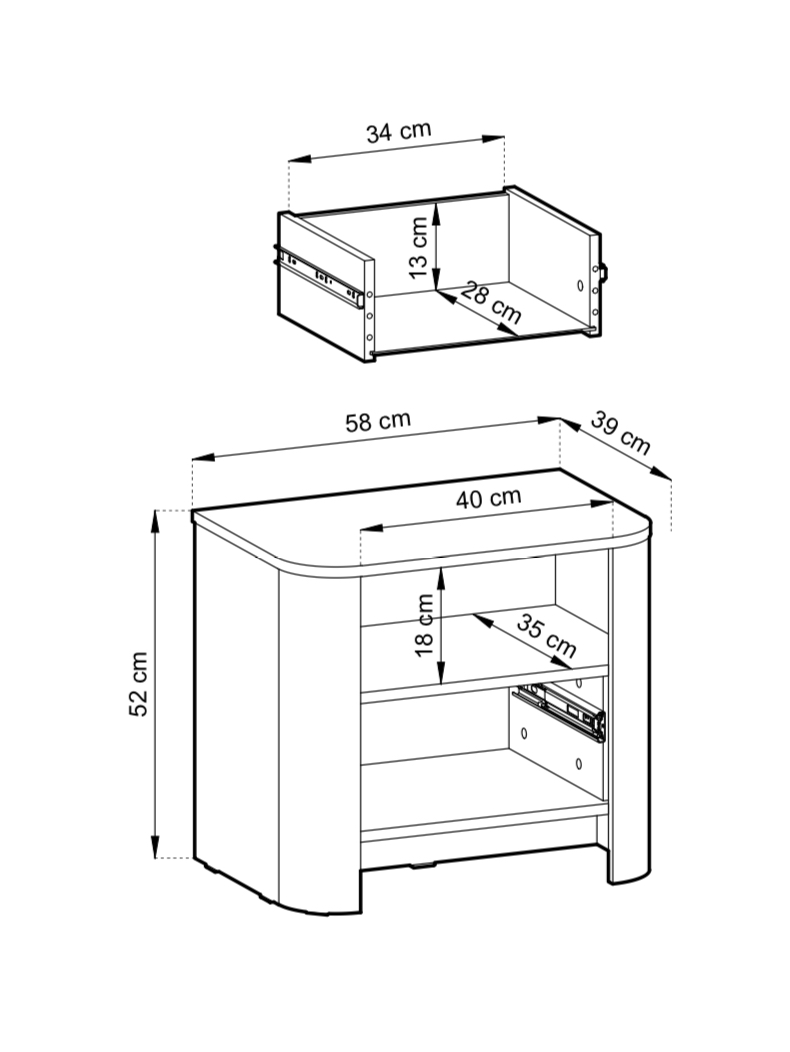 34 cm
13 cm
28 cm
58 cm
39 cm
40 cm
18 cm
35 cm
52 cm