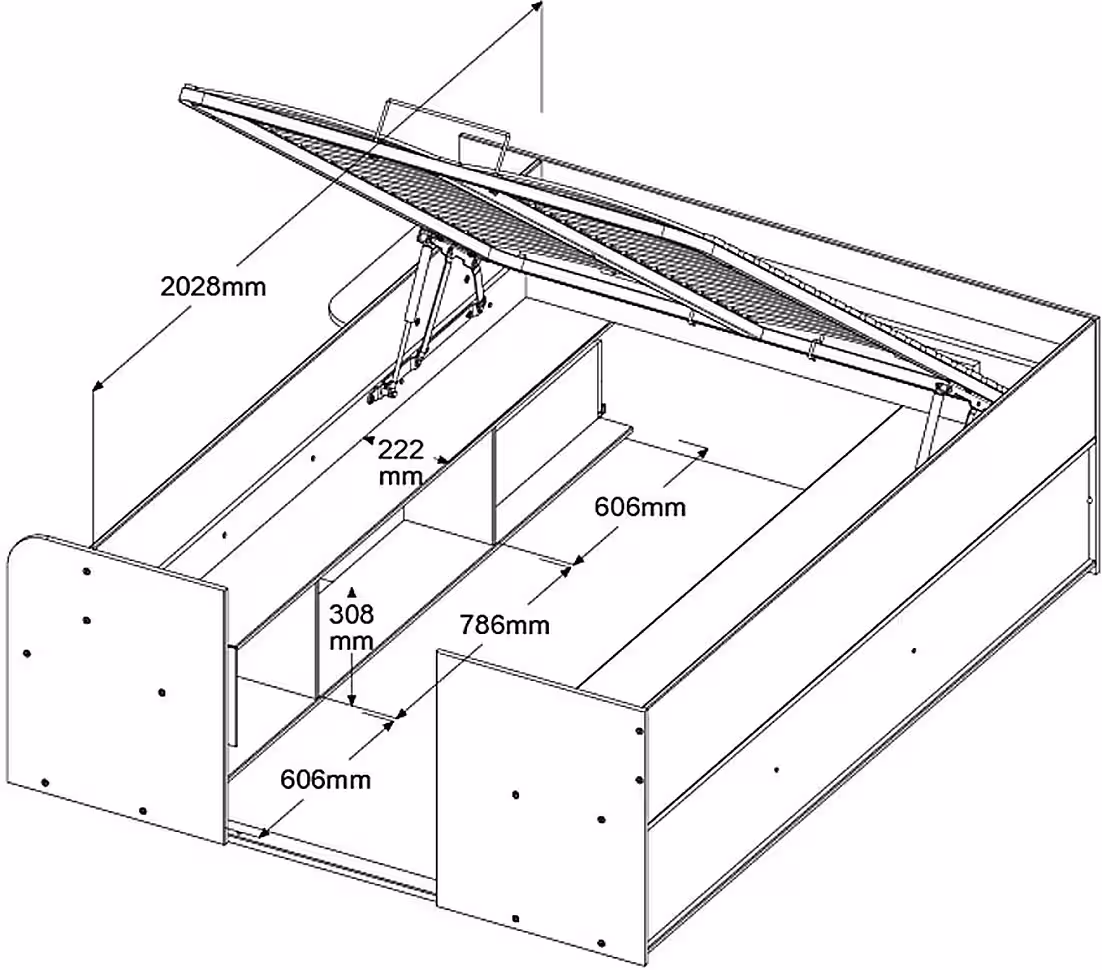 2028mm

222
mm

606mm

308
mm

786mm

606mm