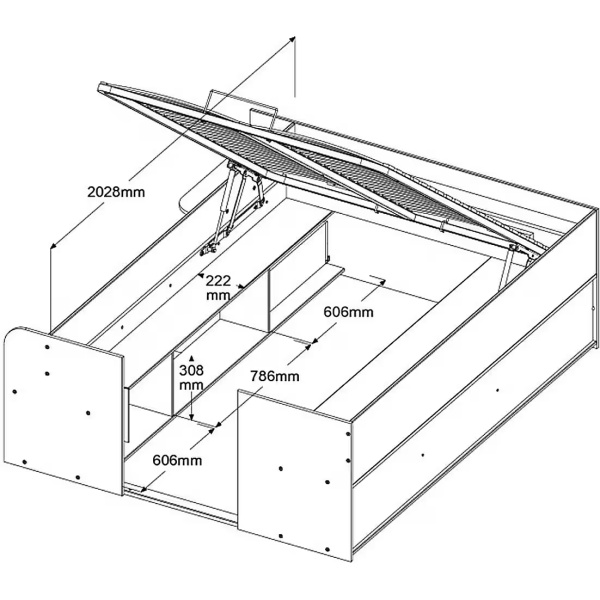 2028mm

222 mm

606mm

308 mm

786mm

606mm