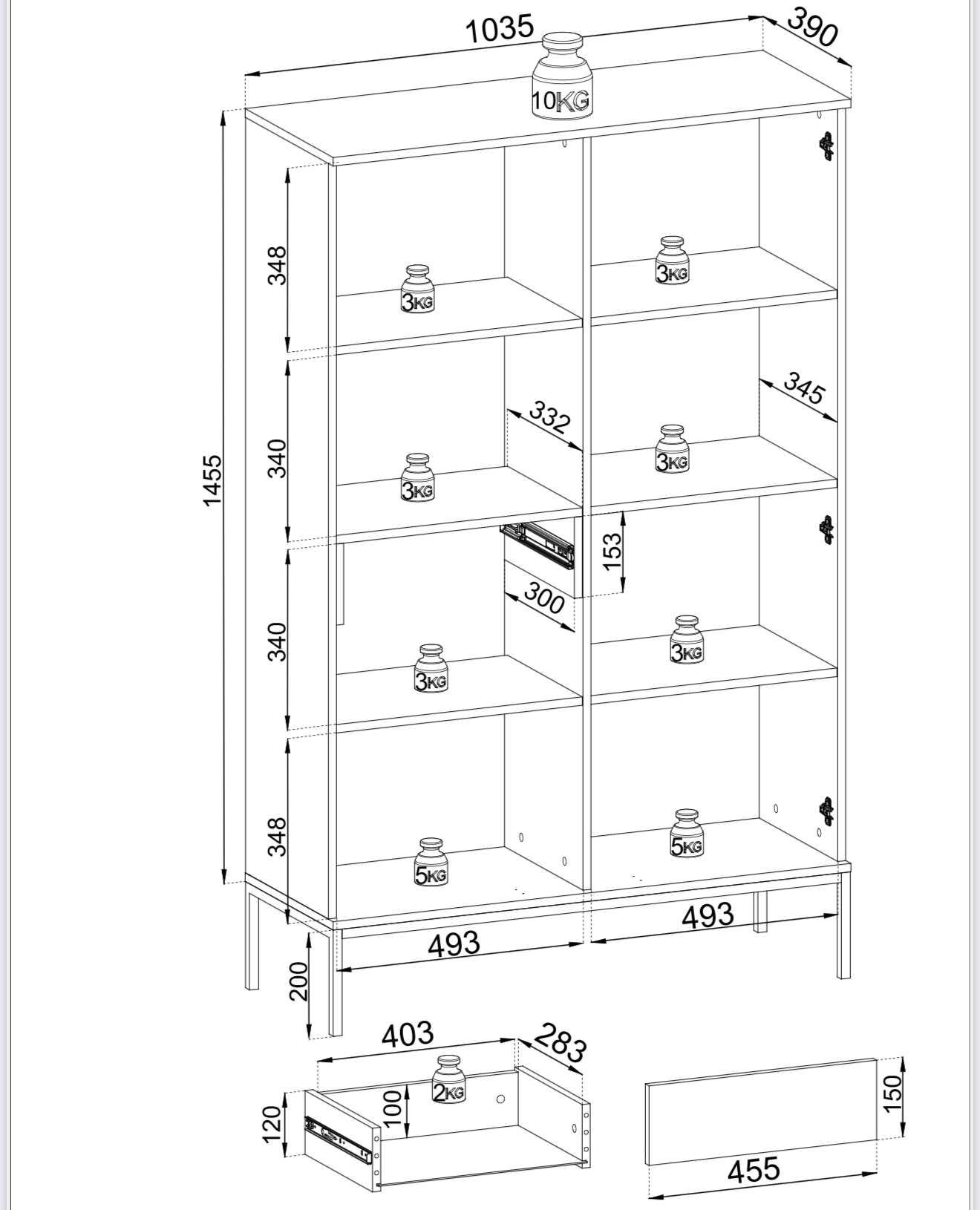 1035
390
10KG
1455
348
3KG
3KG
340
332
345
3KG
3KG
153
300
340
3KG
3KG
348
5KG
5KG
493
493
200
403
283
2KG
120
100
150
455