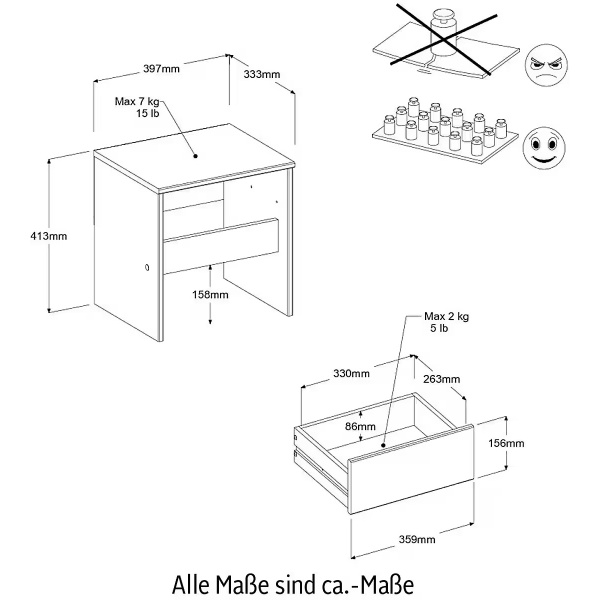 397mm
333mm
Max 7 kg
15 lb
413mm
158mm

Max 2 kg
5 lb
330mm
263mm
86mm
156mm
359mm

Alle Maße sind ca.-Maße