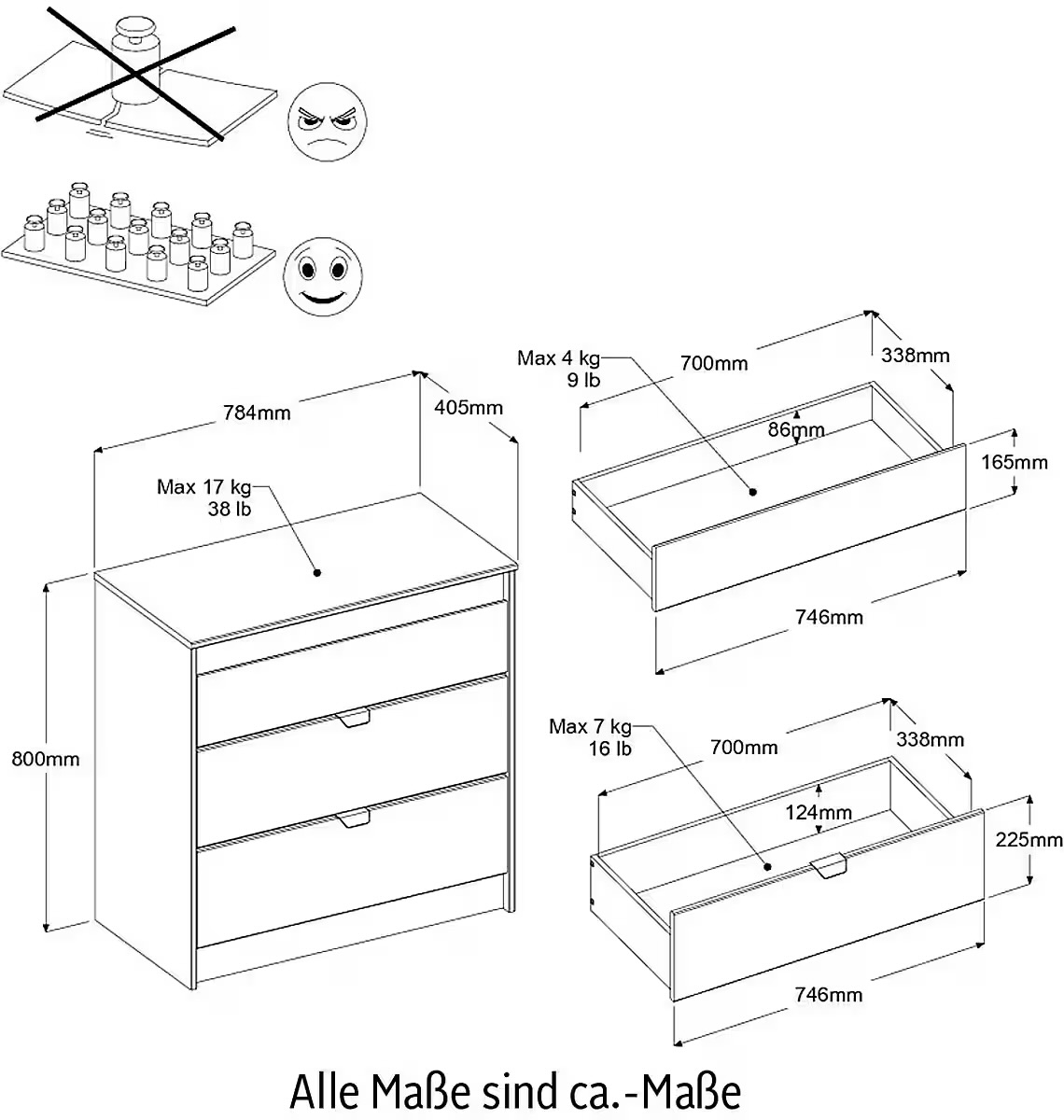 784mm

405mm

Max 17 kg
38 lb

800mm

Max 4 kg
9 lb

700mm

338mm

86mm

165mm

746mm

Max 7 kg
16 lb

700mm

338mm

124mm

225mm

746mm

Alle Maße sind ca.-Maße