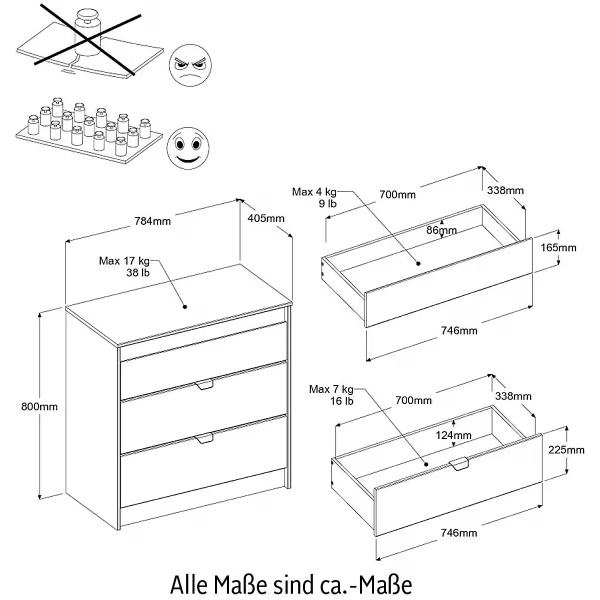 784mm
405mm
Max 17 kg
38 lb
800mm

Max 4 kg
9 lb
700mm
338mm
86mm
165mm
746mm

Max 7 kg
16 lb
700mm
338mm
124mm
225mm
746mm

Alle Maße sind ca.-Maße