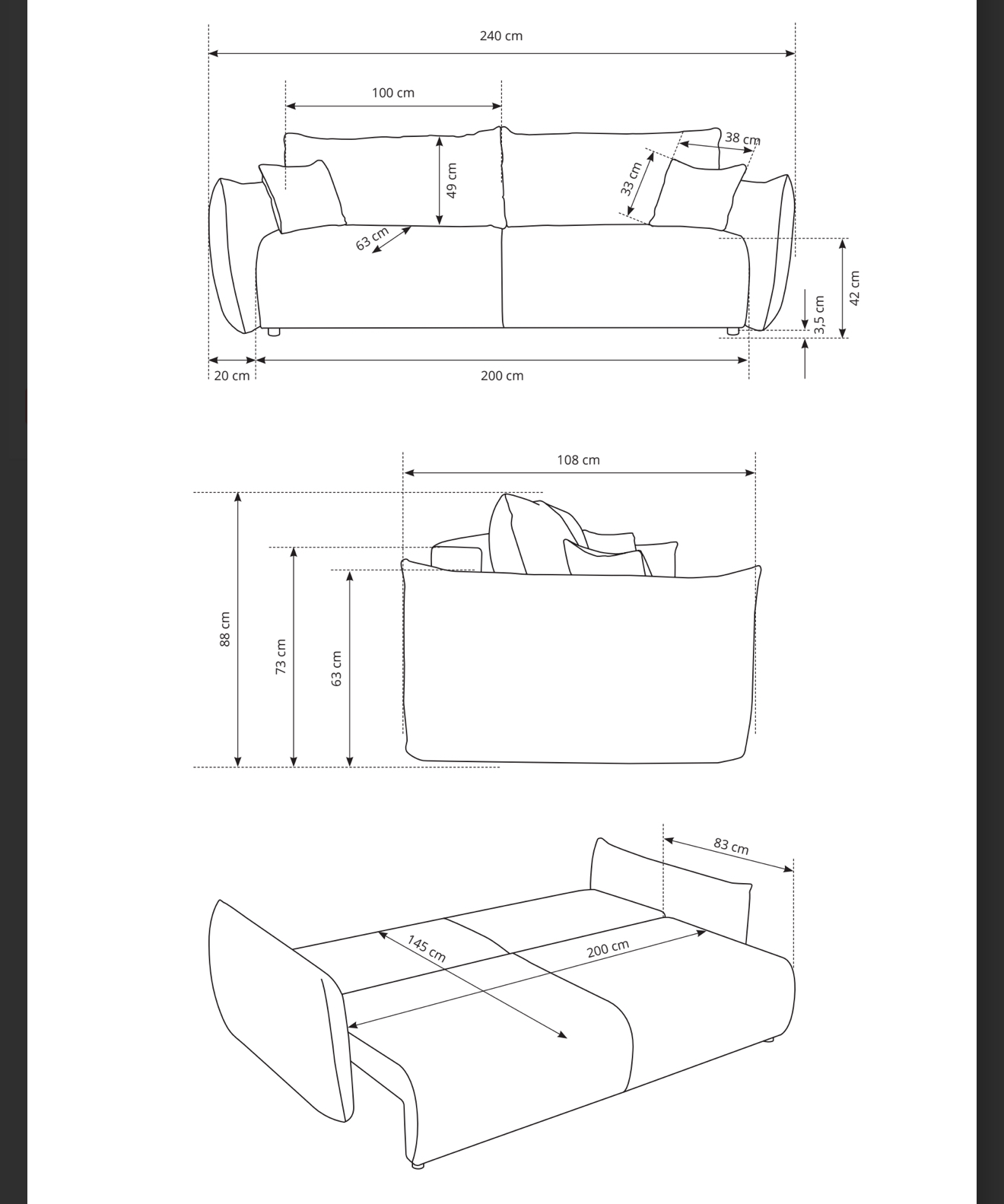 240 cm
100 cm
38 cm
49 cm
33 cm
63 cm
42 cm
3,5 cm
20 cm
200 cm

108 cm
88 cm
73 cm
63 cm

83 cm
145 cm
200 cm